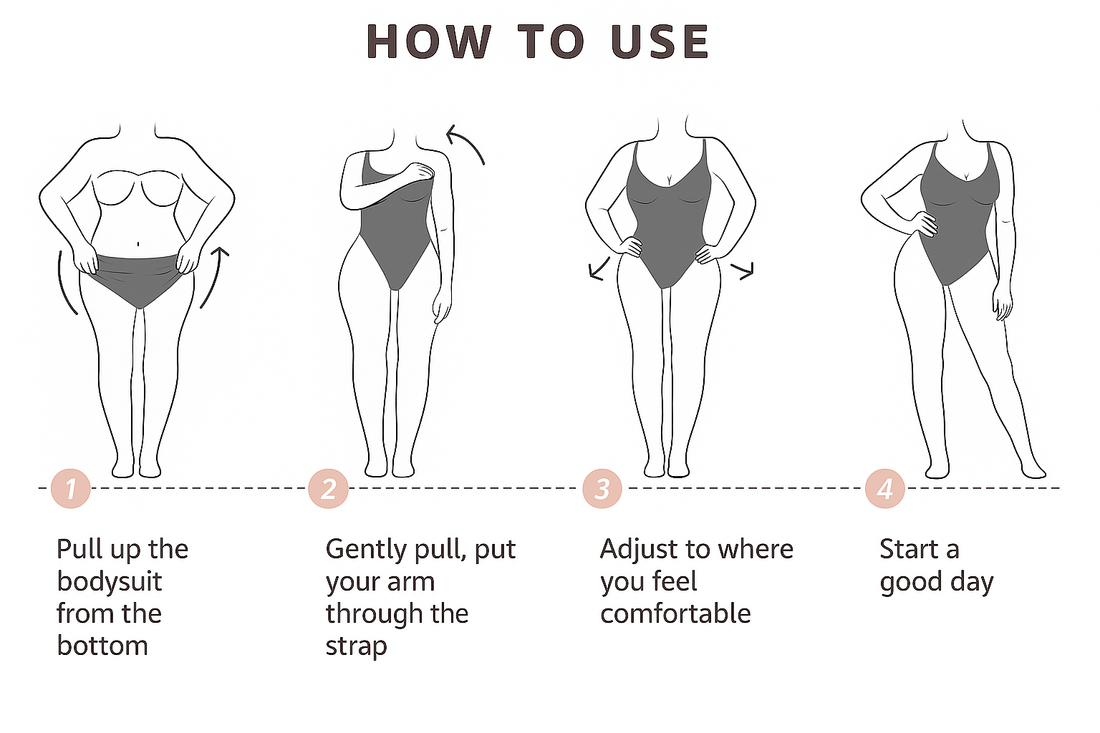 HOW TO USE

1

Pull up the bodysuit from the bottom

2

Gently pull, put your arm through the strap

3

Adjust to where you feel comfortable

4

Start a good day